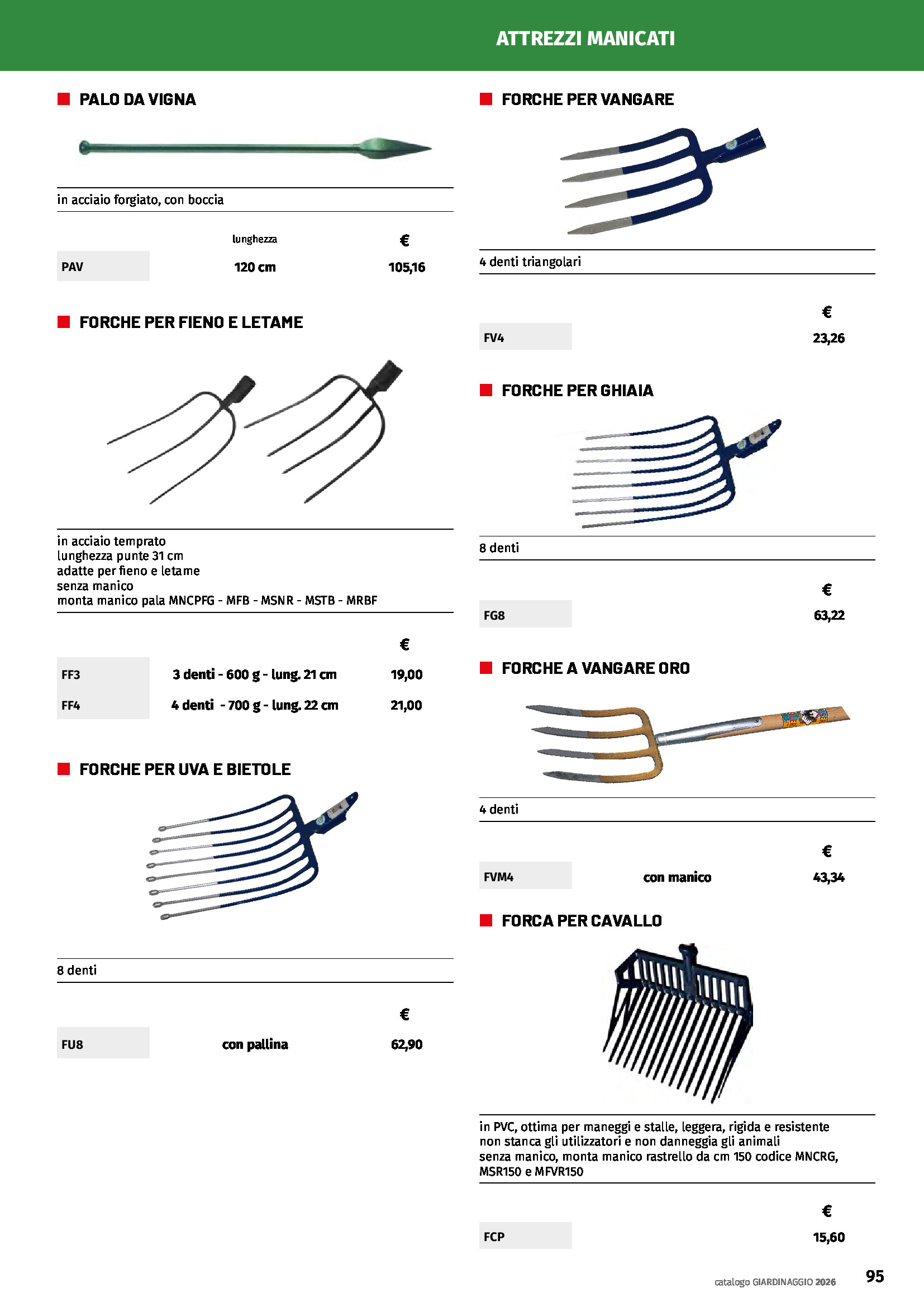 ATTREZZI MANICATI

PALO DA VIGNA

in acciaio forgiato, con boccia

| | lunghezza | € |
|---|---|---|
| PAV | 120 cm | 105,16 |

FORCHE PER FIENO E LETAME

in acciaio temprato
lunghezza punte 31 cm
adatte per fieno e letame
senza manico
monta manico pala MNCPFG - MFB - MSNR - MSTB - MRBF

| | | € |
|---|---|---|
| FF3 | 3 denti - 600 g - lung. 21 cm | 19,00 |
| FF4 | 4 denti - 700 g - lung. 22 cm | 21,00 |

FORCHE PER UVA E BIETOLE

8 denti

| | | € |
|---|---|---|
| FU8 | con pallina | 62,90 |

FORCHE PER VANGARE

4 denti triangolari

| | € |
|---|---|
| FV4 | 23,26 |

FORCHE PER GHIAIA

8 denti

| | € |
|---|---|
| FG8 | 63,22 |

FORCHE A VANGARE ORO

4 denti

| | | € |
|---|---|---|
| FVM4 | con manico | 43,34 |

FORCA PER CAVALLO

in PVC, ottima per maneggi e stalle, leggera, rigida e resistente
non stanca gli utilizzatori e non danneggia gli animali
senza manico, monta manico rastrello da cm 150 codice MNCRG, MSR150 e MFVR150

| | € |
|---|---|
| FCP | 15,60 |

catalogo GIARDINAGGIO 2026 95